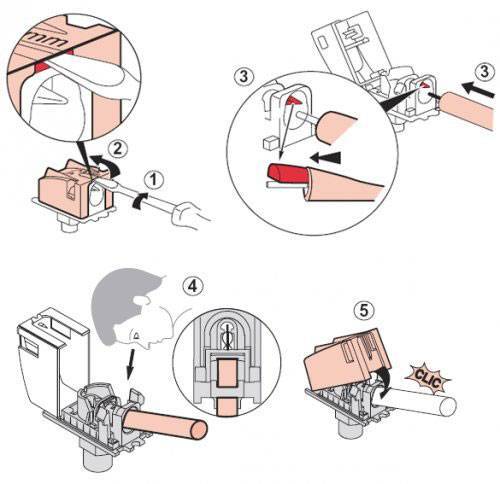 mm

2

1

3

3

4

5

CLIC