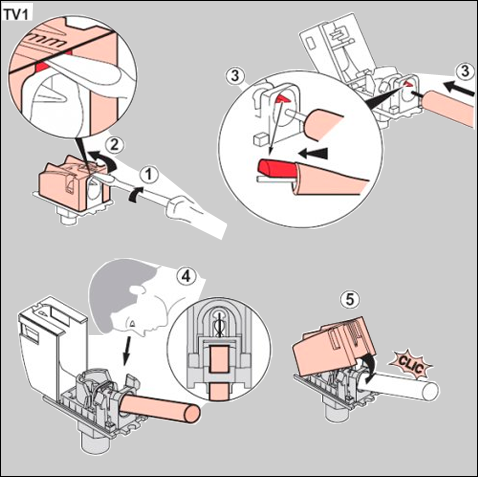 TV1

mm

2

1

3

3

4

5

CLIC