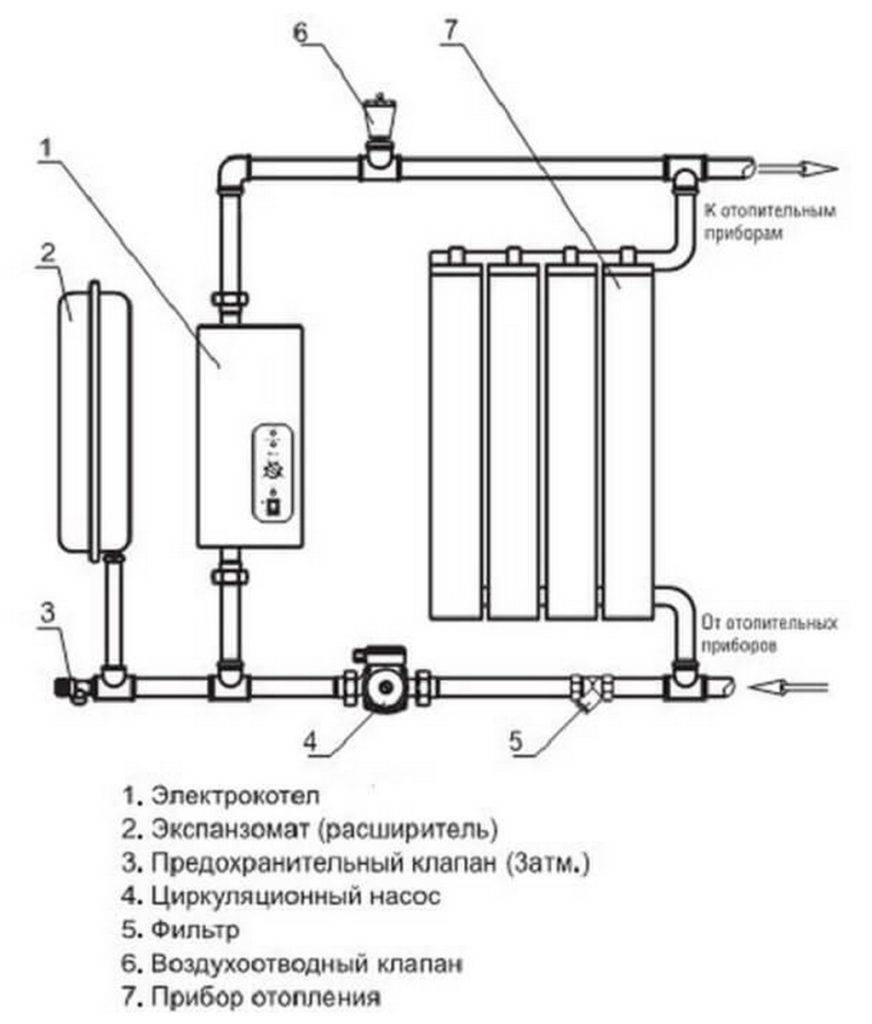 6
7
1
2
К отопительным приборам
3
От отопительных приборов
4
5

1. Электрокотел
2. Экспанзомат (расширитель)
3. Предохранительный клапан (3атм.)
4. Циркуляционный насос
5. Фильтр
6. Воздухоотводный клапан
7. Прибор отопления