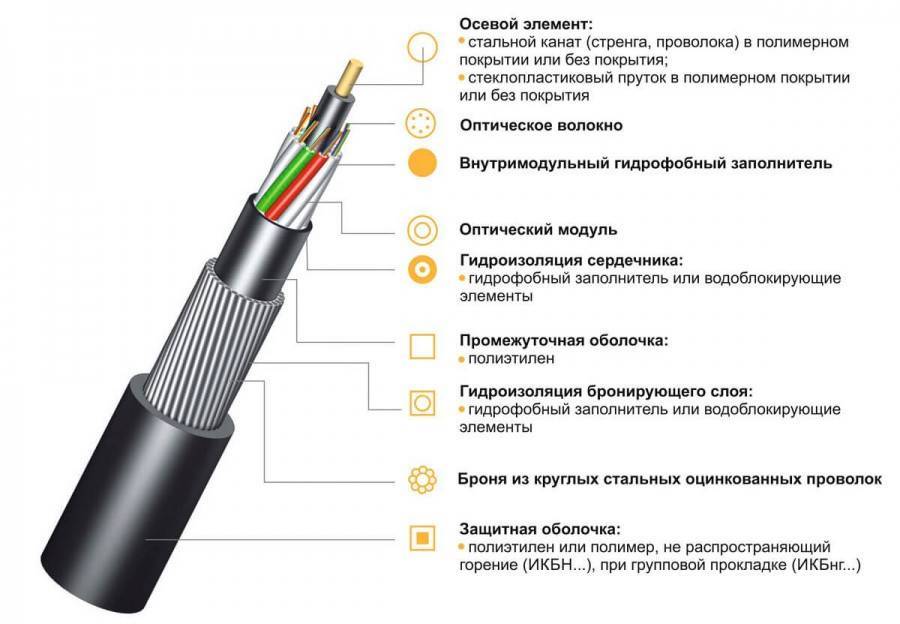 Осевой элемент:
• стальной канат (стренга, проволока) в полимерном покрытии или без покрытия;
• стеклопластиковый пруток в полимерном покрытии или без покрытия

Оптическое волокно

Внутримодульный гидрофобный заполнитель

Оптический модуль

Гидроизоляция сердечника:
• гидрофобный заполнитель или водоблокирующие элементы

Промежуточная оболочка:
• полиэтилен

Гидроизоляция бронирующего слоя:
• гидрофобный заполнитель или водоблокирующие элементы

Броня из круглых стальных оцинкованных проволок

Защитная оболочка:
• полиэтилен или полимер, не распространяющий горение (ИКБН...), при групповой прокладке (ИКБнг...)